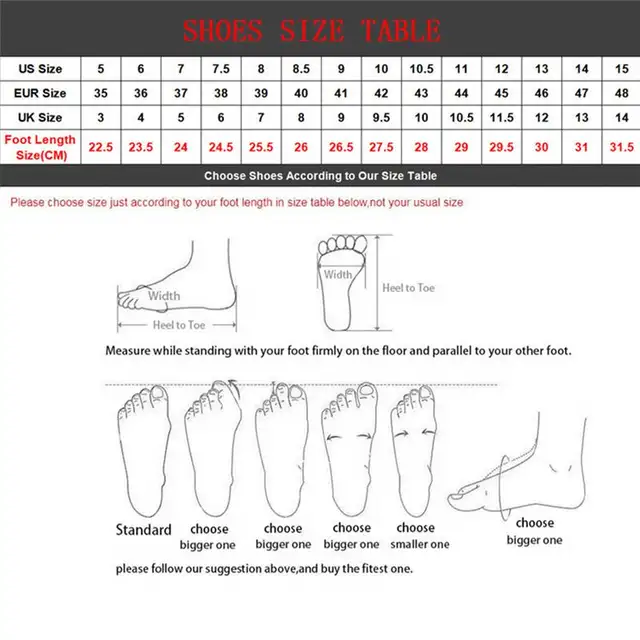 SHOES SIZE TABLE

| US Size | 5 | 6 | 7 | 7.5 | 8 | 8.5 | 9 | 10 | 10.5 | 11 | 12 | 13 | 14 | 15 |
|---|---|---|---|---|---|---|---|---|---|---|---|---|---|---|
| EUR Size | 35 | 36 | 37 | 38 | 39 | 40 | 41 | 42 | 43 | 44 | 45 | 46 | 47 | 48 |
| UK Size | 3 | 4 | 5 | 6 | 7 | 8 | 9 | 9.5 | 10 | 10.5 | 11.5 | 12 | 13 | 14 |
| Foot Length Size(CM) | 22.5 | 23.5 | 24 | 24.5 | 25.5 | 26 | 26.5 | 27.5 | 28 | 29 | 29.5 | 30 | 31 | 31.5 |

Choose Shoes According to Our Size Table

Please choose size just according to your foot length in size table below,not your usual size

Width
Heel to Toe
Width
Heel to Toe

Measure while standing with your foot firmly on the floor and parallel to your other foot.

Standard
choose bigger one
choose bigger one
choose bigger one
choose smaller one
choose bigger one

please follow our suggestion above,and buy the fitest one.